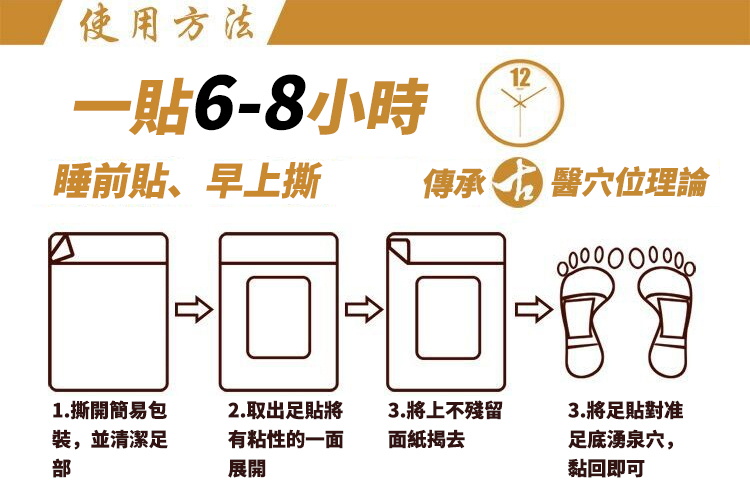 使用方法

一貼6-8小時

12

睡前貼、早上撕

傳承古醫穴位理論

1.撕開簡易包裝，並清潔足部

2.取出足貼將有粘性的一面展開

3.將上不殘留面紙揭去

3.將足貼對准足底湧泉穴，黏回即可